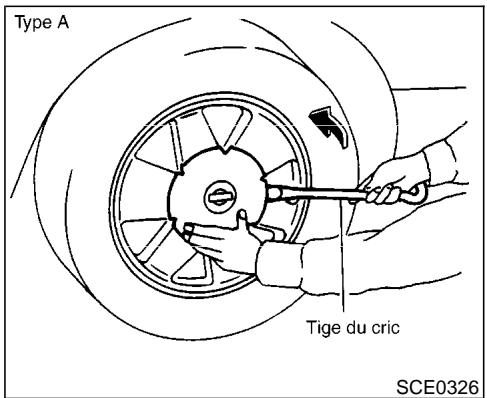 Type A

Tige du cric

SCE0326