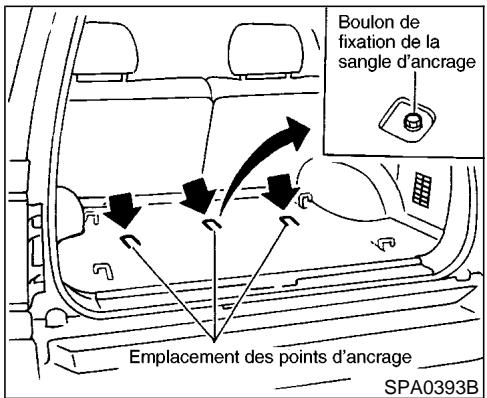 Boulon de fixation de la sangle d'ancrage

Emplacement des points d'ancrage

SPA0393B