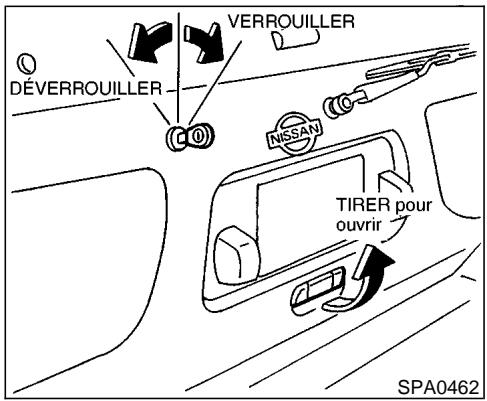 VERROUILLER

DÉVERROUILLER

NISSAN

TIRER pour ouvrir

SPA0462