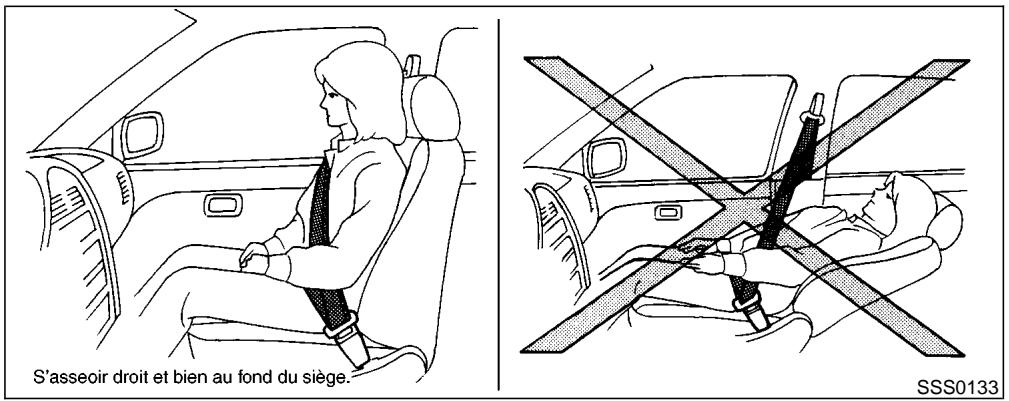 S'asseoir droit et bien au fond du siège.

SSS0133