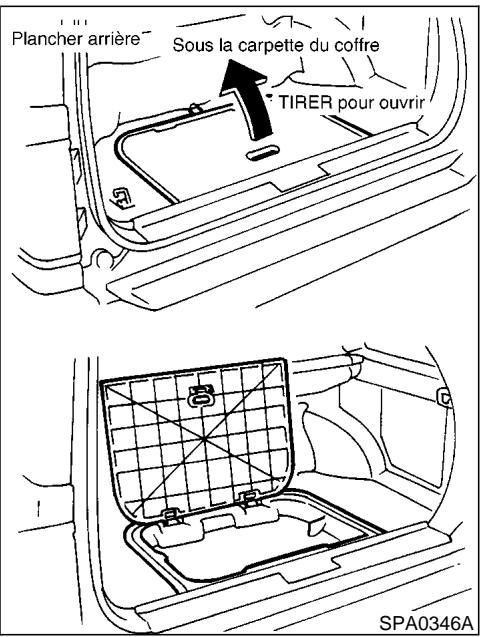 Plancher arrière
Sous la carpette du coffre
TIRER pour ouvrir
SPA0346A