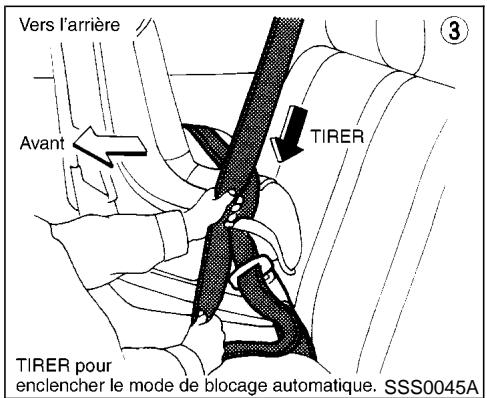 Vers l'arrière

3

Avant

TIRER

TIRER pour
enclencher le mode de blocage automatique.

SSS0045A