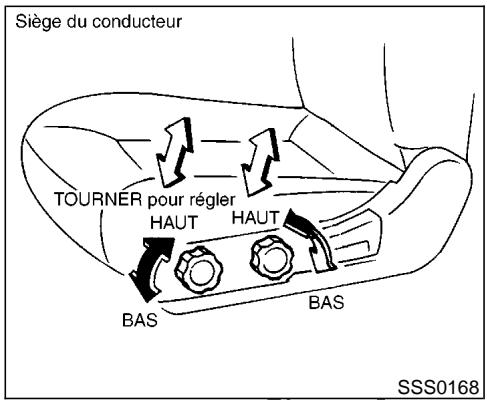 Siège du conducteur

TOURNER pour régler

HAUT

HAUT

BAS

BAS

SSS0168