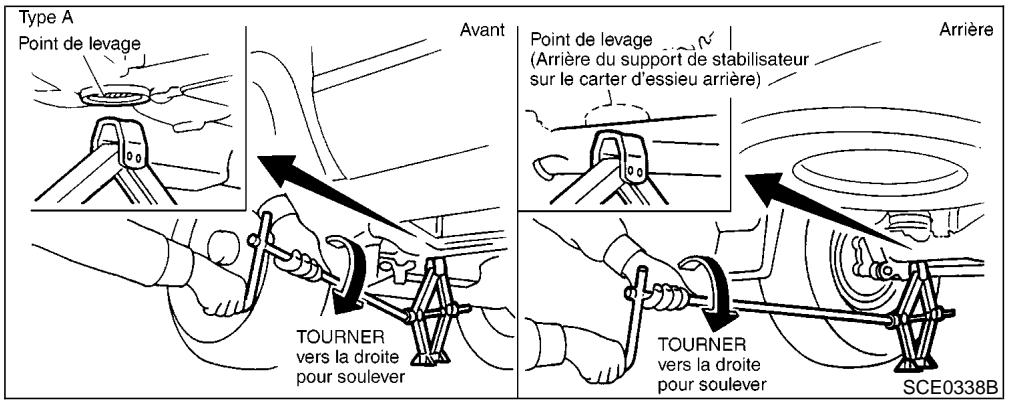 Type A

Point de levage

Avant

TOURNER vers la droite pour soulever

Point de levage (Arrière du support de stabilisateur sur le carter d'essieu arrière)

Arrière

TOURNER vers la droite pour soulever

SCE0338B