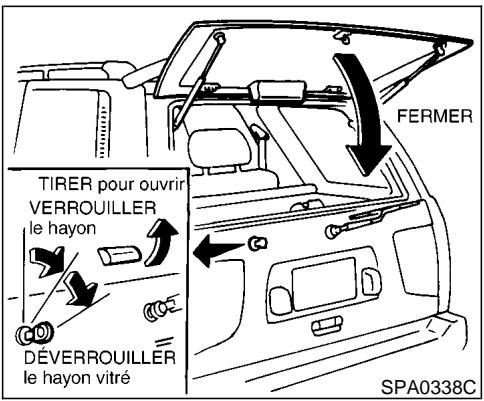 FERMER

TIRER pour ouvrir

VERROUILLER le hayon

DÉVERROUILLER le hayon vitré

SPA0338C