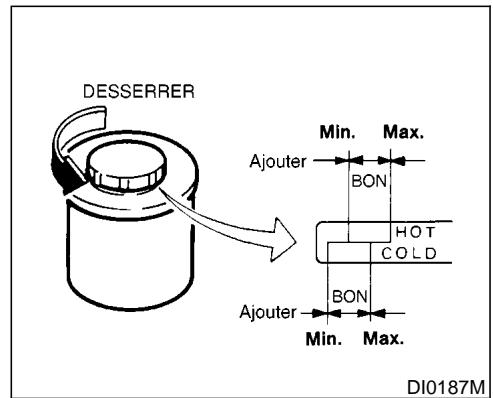 DESSERRER

Min. Max.

Ajouter

BON

HOT

COLD

BON

Ajouter

Min. Max.

DI0187M