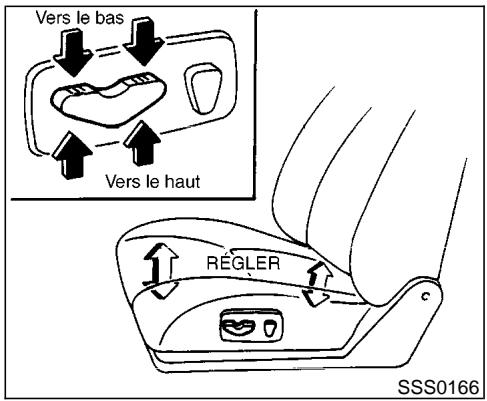 Vers le bas

Vers le haut

RÉGLER

SSS0166