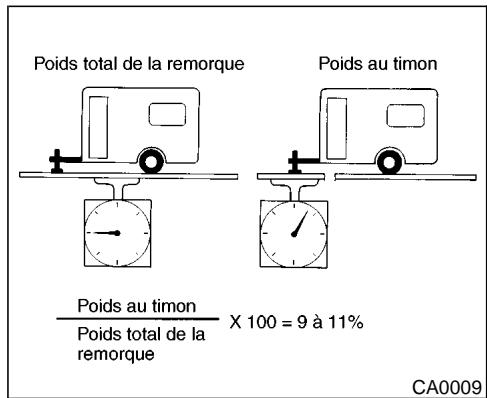 Poids total de la remorque

Poids au timon

$\frac{\text{Poids au timon}}{\text{Poids total de la remorque}}$ X 100 = 9 à 11%

CA0009