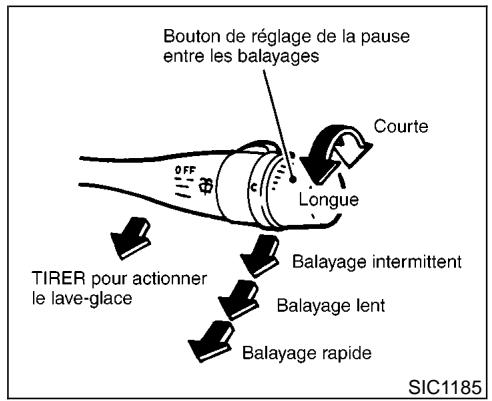 Bouton de réglage de la pause entre les balayages

Courte

OFF

Longue

TIRER pour actionner le lave-glace

Balayage intermittent

Balayage lent

Balayage rapide

SIC1185