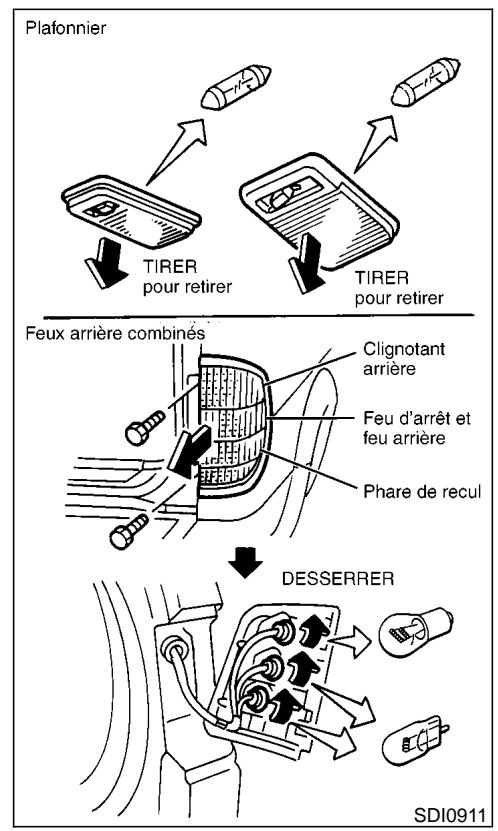 Plafonnier

TIRER
pour retirer

TIRER
pour retirer

Feux arrière combinés

Clignotant arrière

Feu d'arrêt et feu arrière

Phare de recul

DESSERRER

SDI0911