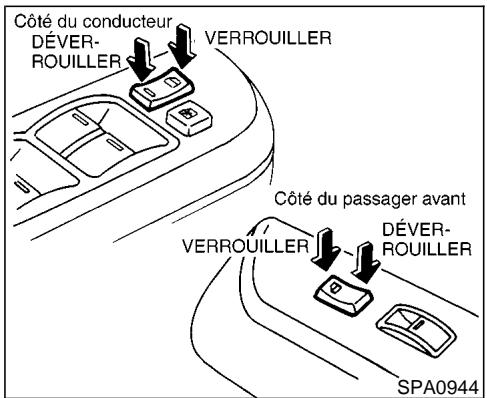 Côté du conducteur
DÉVERROUILLER
VERROUILLER

Côté du passager avant
VERROUILLER
DÉVERROUILLER

SPA0944