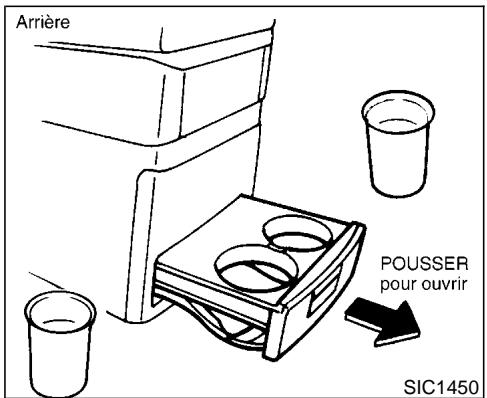 Arrière

POUSSER
pour ouvrir

SIC1450