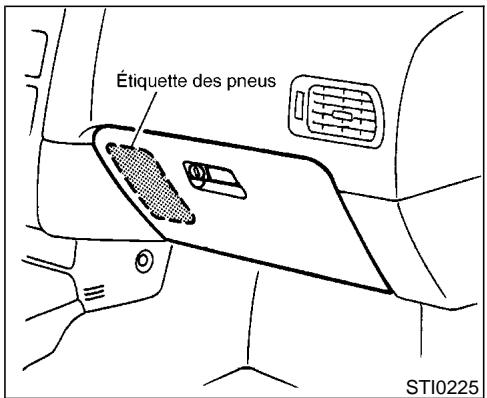 Étiquette des pneus

STI0225