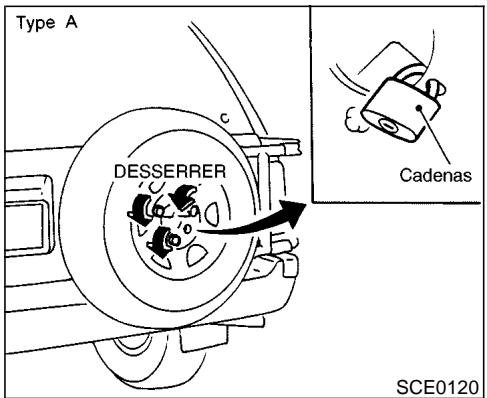 Type A

DESSERRER

Cadenas

SCE0120