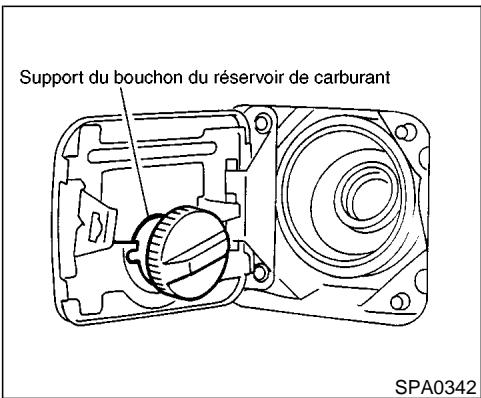 Support du bouchon du réservoir de carburant

SPA0342