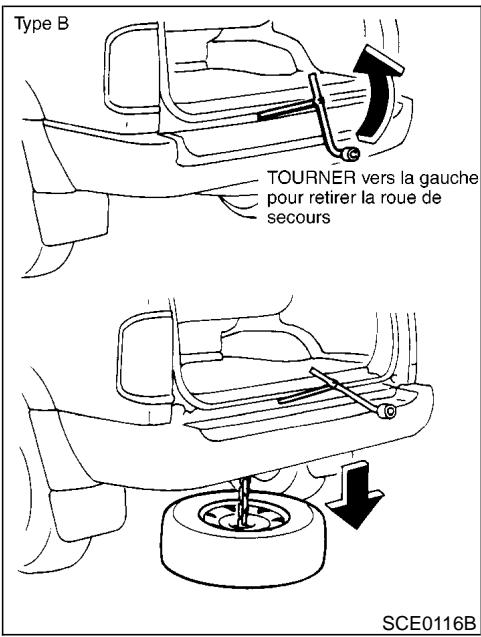 Type B

TOURNER vers la gauche pour retirer la roue de secours

SCE0116B