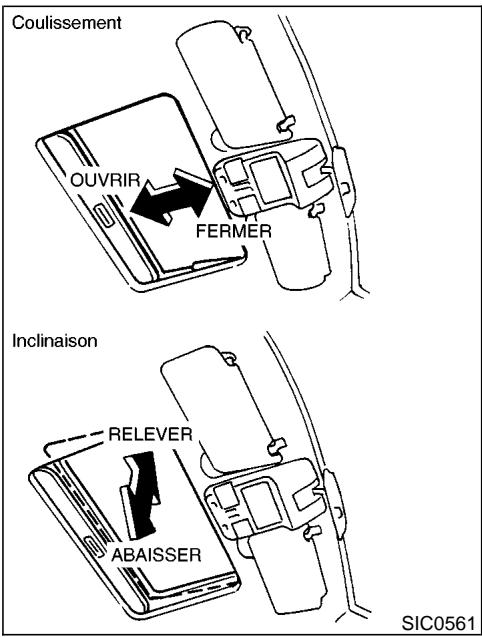 Coulissement

OUVRIR

FERMER

Inclinaison

RELEVER

ABAISSER

SIC0561