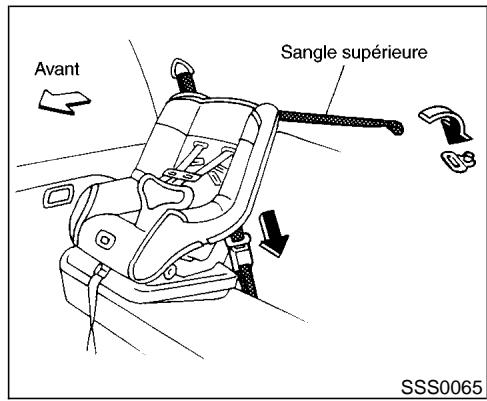 Avant

Sangle supérieure

SSS0065