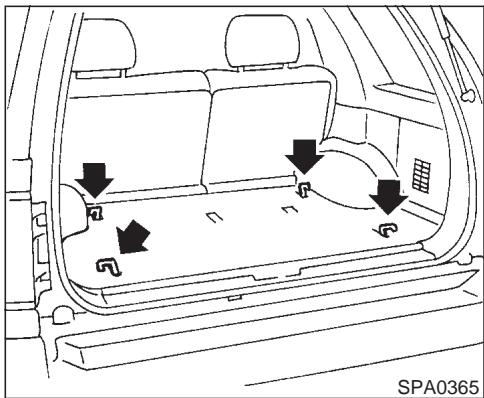 SPA0365