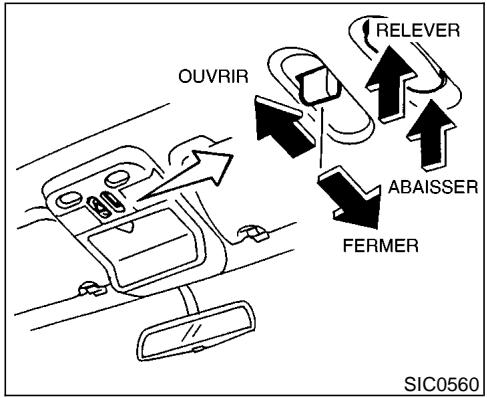 RELEVER
OUVRIR
ABAISSER
FERMER
SIC0560