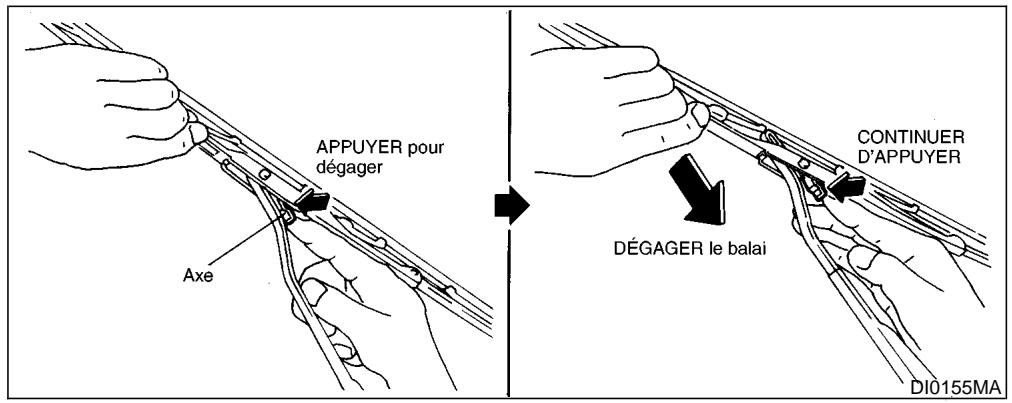 APPUYER pour dégager

Axe

CONTINUER D'APPUYER

DÉGAGER le balai

DI0155MA