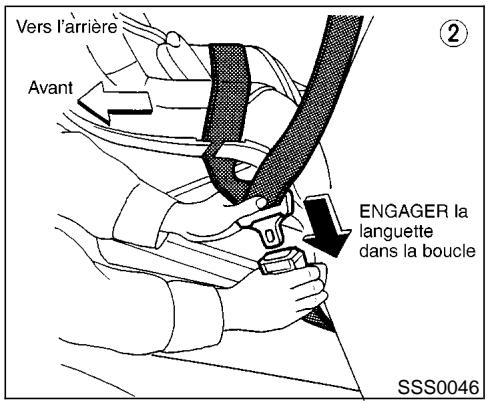 Vers l'arrière

②

Avant

ENGAGER la languette dans la boucle

SSS0046