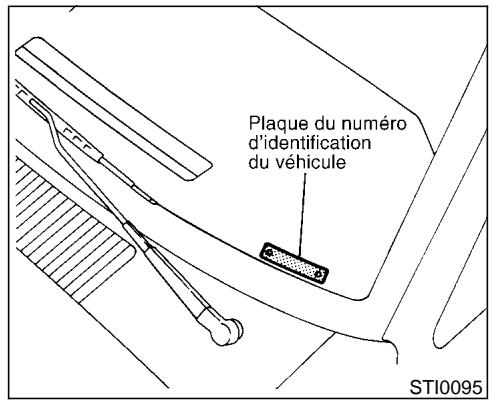 Plaque du numéro d'identification du véhicule

STI0095