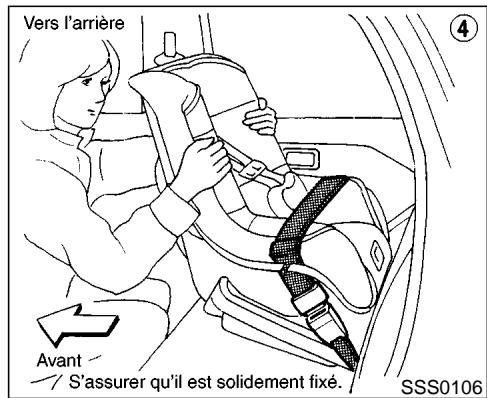 Vers l'arrière

4

Avant

S'assurer qu'il est solidement fixé.

SSS0106