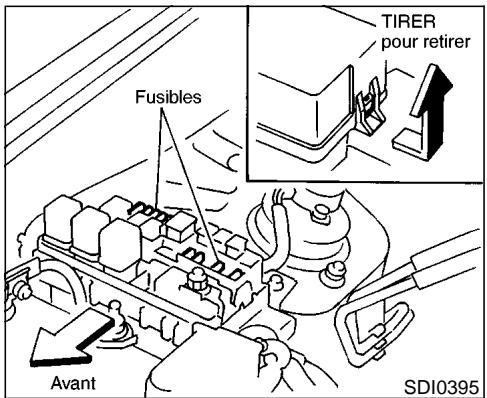 TIRER
pour retirer

Fusibles

Avant

SDI0395