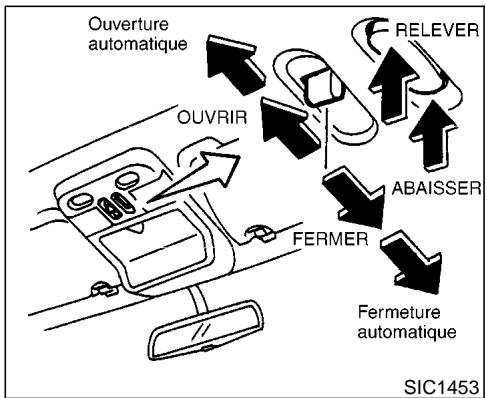 Ouverture automatique

RELEVER

OUVRIR

ABAISSER

FERMER

Fermeture automatique

SIC1453