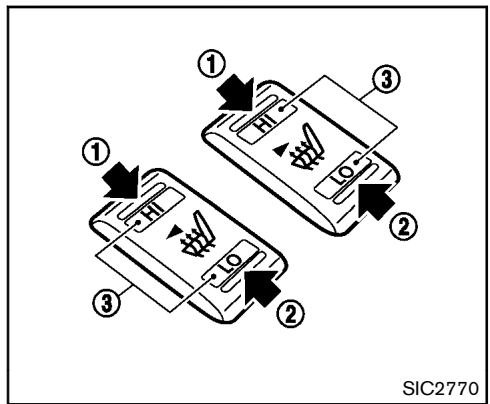 ①
③
HI
LO
②
①
HI
LO
③
②
SIC2770