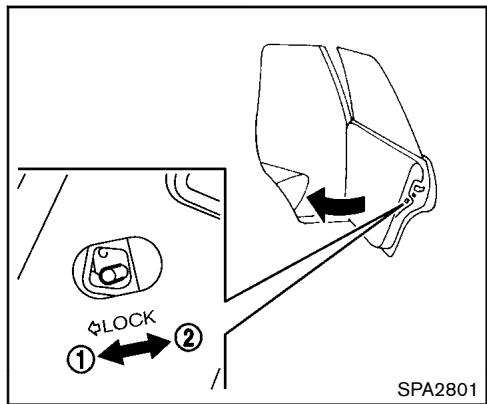 ⇦LOCK
①
②
SPA2801