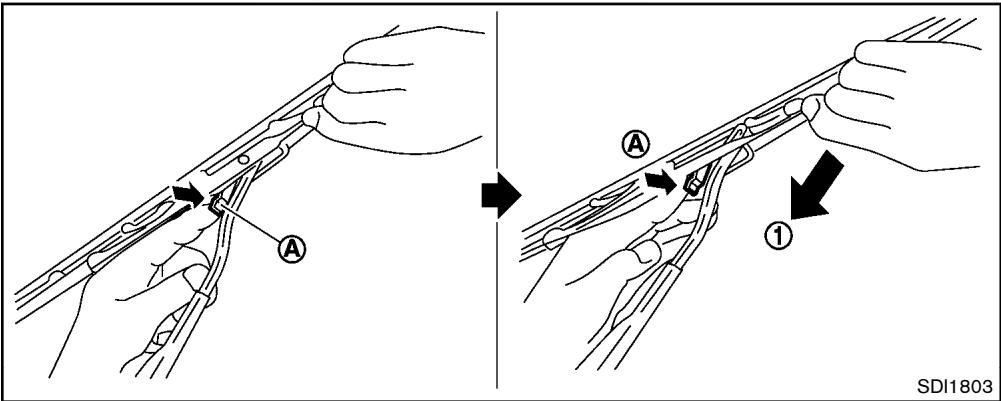 Ⓐ

Ⓐ

①

SDI1803