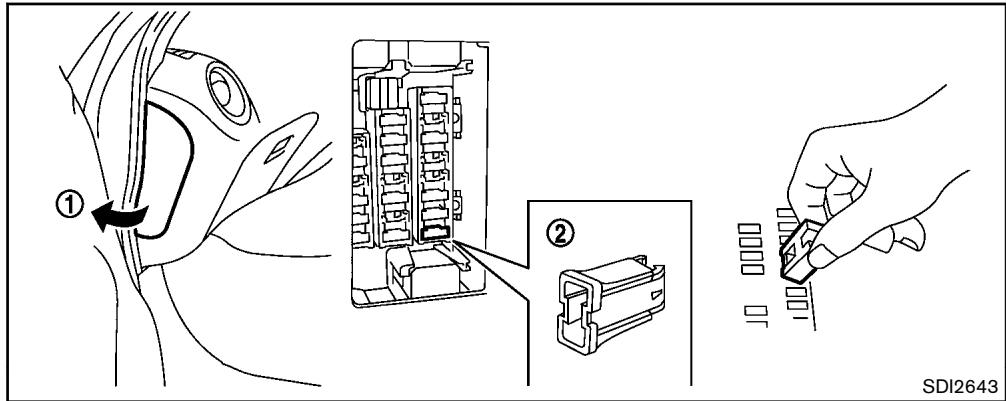 ①
②
SDI2643