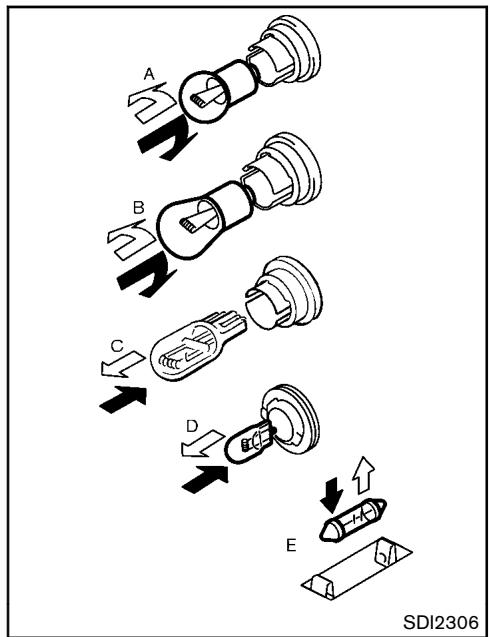 A
B
C
D
E
SDI2306