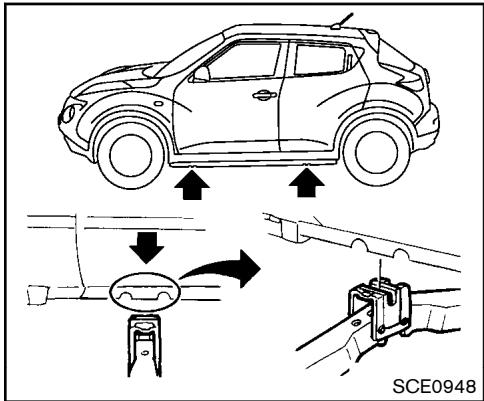 SCE0948