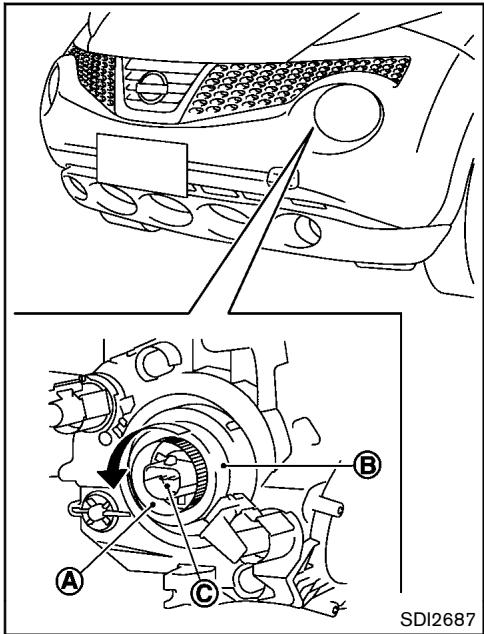 B
A
C
SDI2687