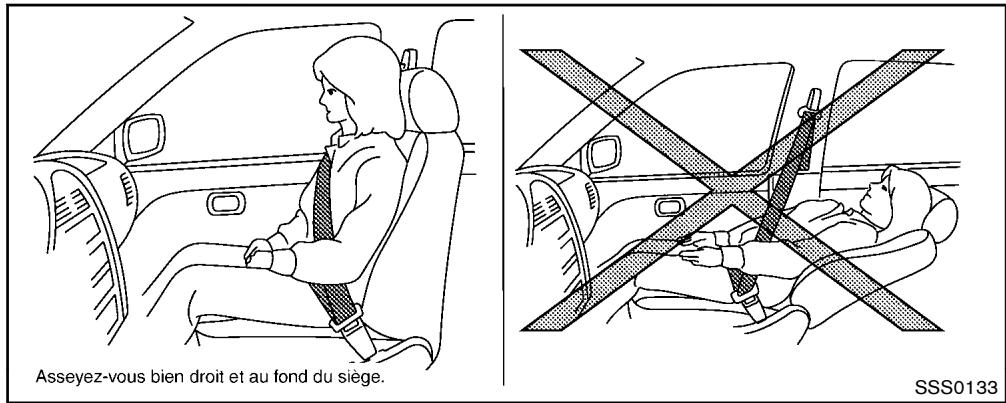 Asseyez-vous bien droit et au fond du siège.

SSS0133