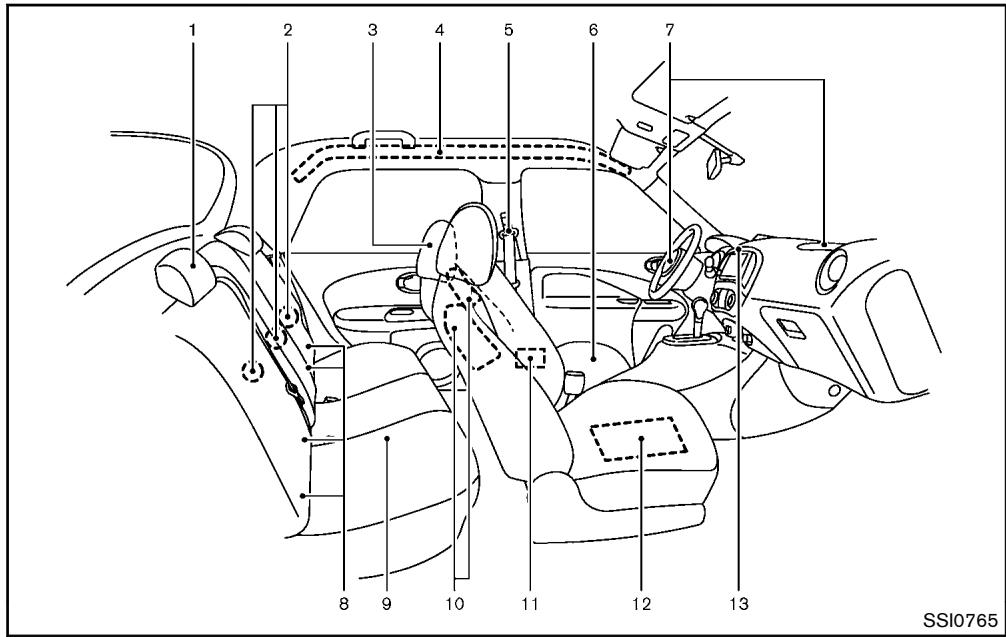 1 2 3 4 5 6 7

8 9 10 11 12 13

SSI0765