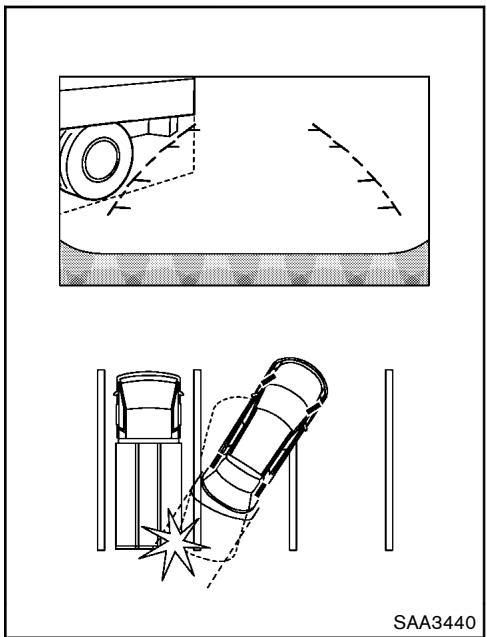 SAA3440