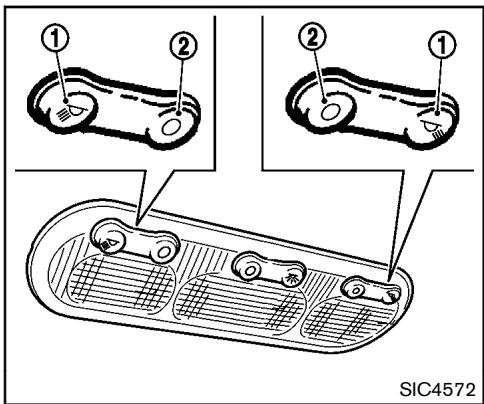 1
2
2
1
SIC4572