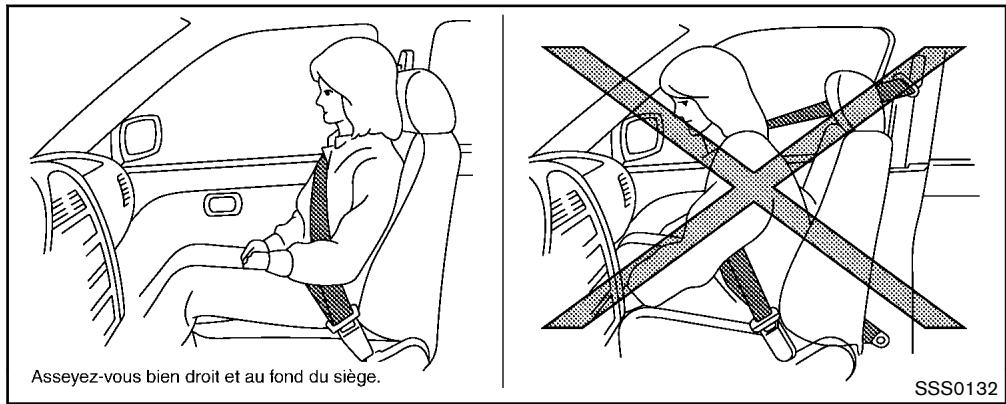 Asseyez-vous bien droit et au fond du siège.

SSS0132