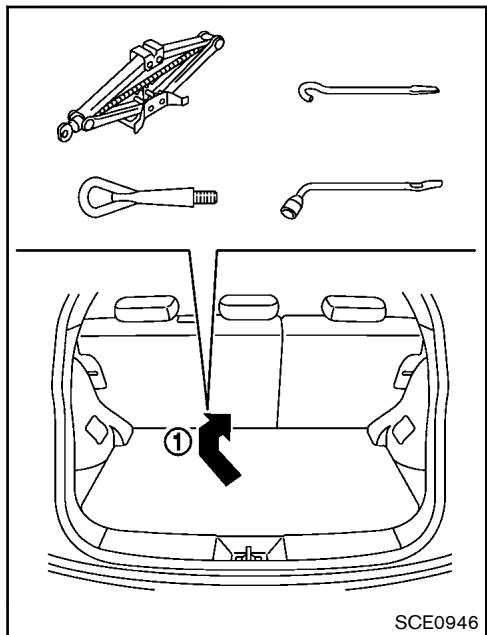 ①

SCE0946