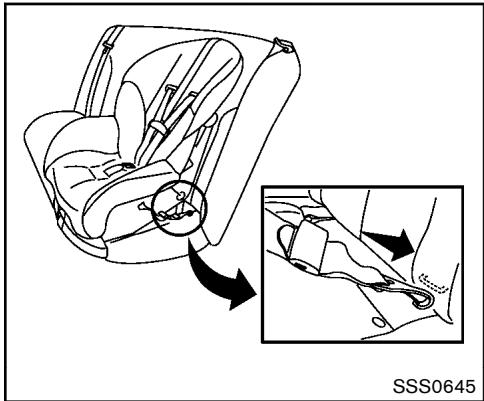 SSS0645