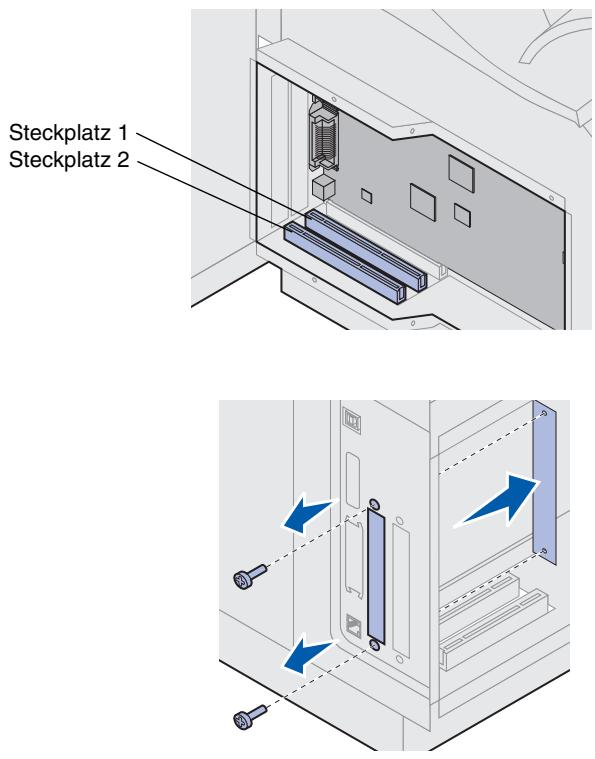 Steckplatz 1
Steckplatz 2