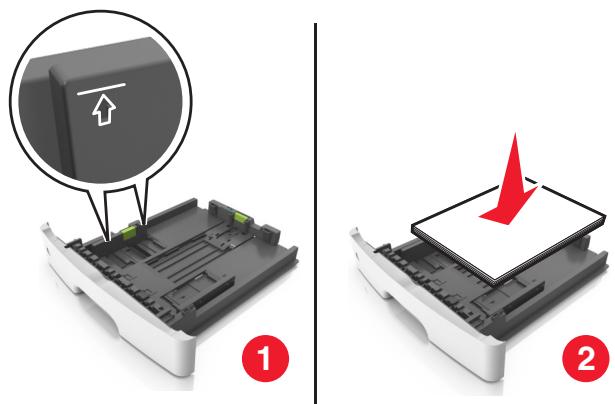 1

2