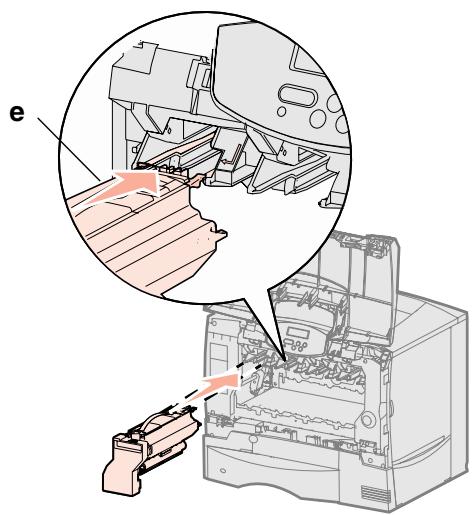 e