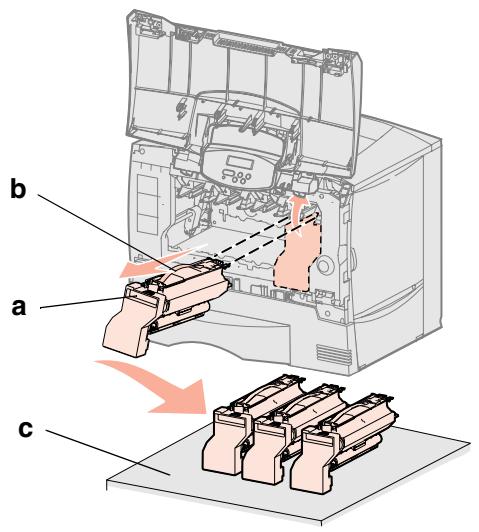 b
a
c