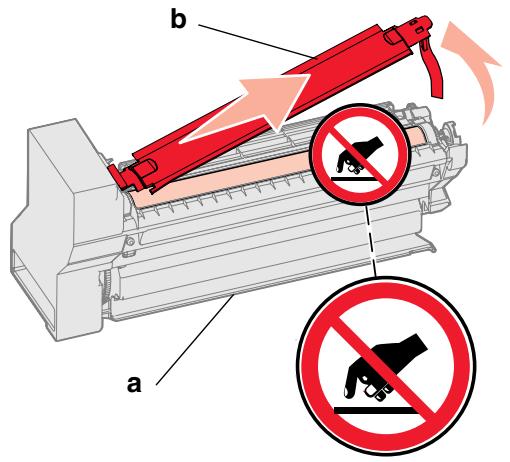 b

a