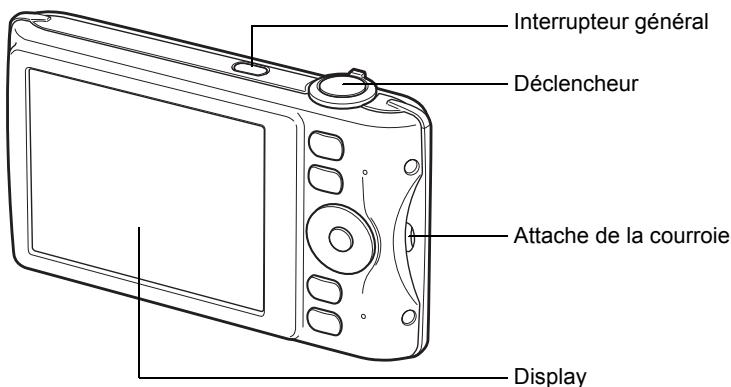 Interrupteur général
Déclencheur
Attache de la courroie
Display